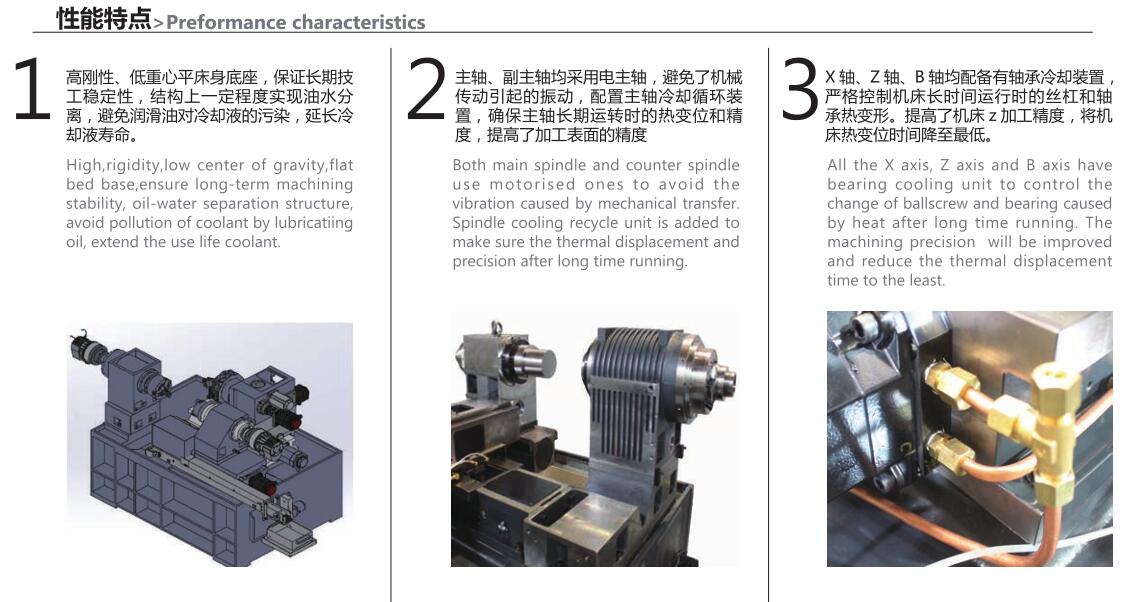 性能特点>Preformance characteristics

1 高刚性、低重心平床身底座，保证长期技工稳定性，结构上一定程度实现油水分离，避免润滑油对冷却液的污染，延长冷却液寿命。

High,rigidity,low center of gravity,flat bed base,ensure long-term machining stability, oil-water separation structure, avoid pollution of coolant by lubricatiing oil, extend the use life coolant.

2 主轴、副主轴均采用电主轴，避免了机械传动引起的振动，配置主轴冷却循环装置，确保主轴长期运转时的热变位和精度，提高了加工表面的精度

Both main spindle and counter spindle use motorised ones to avoid the vibration caused by mechanical transfer. Spindle cooling recycle unit is added to make sure the thermal displacement and precision after long time running.

3 X 轴、Z 轴、B 轴均配备有轴承冷却装置，严格控制机床长时间运行时的丝杠和轴承热变形。提高了机床 z 加工精度，将机床热变位时间降至最低。

All the X axis, Z axis and B axis have bearing cooling unit to control the change of ballscrew and bearing caused by heat after long time running. The machining precision will be improved and reduce the thermal displacement time to the least.